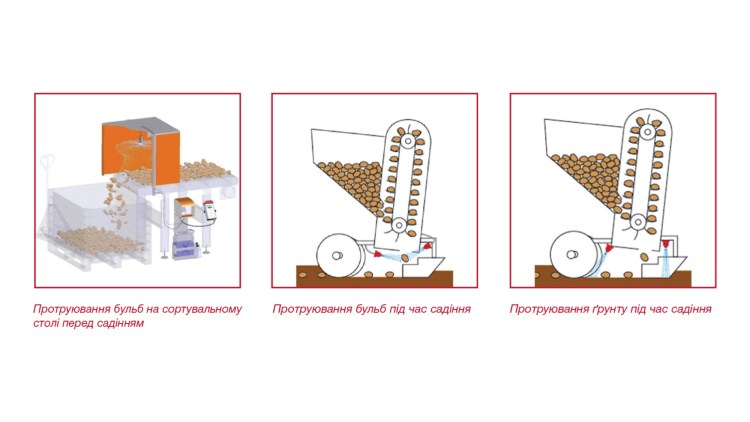 Протруювання бульб на сортувальному столі перед садінням

Протруювання бульб під час садіння

Протруювання ґрунту під час садіння